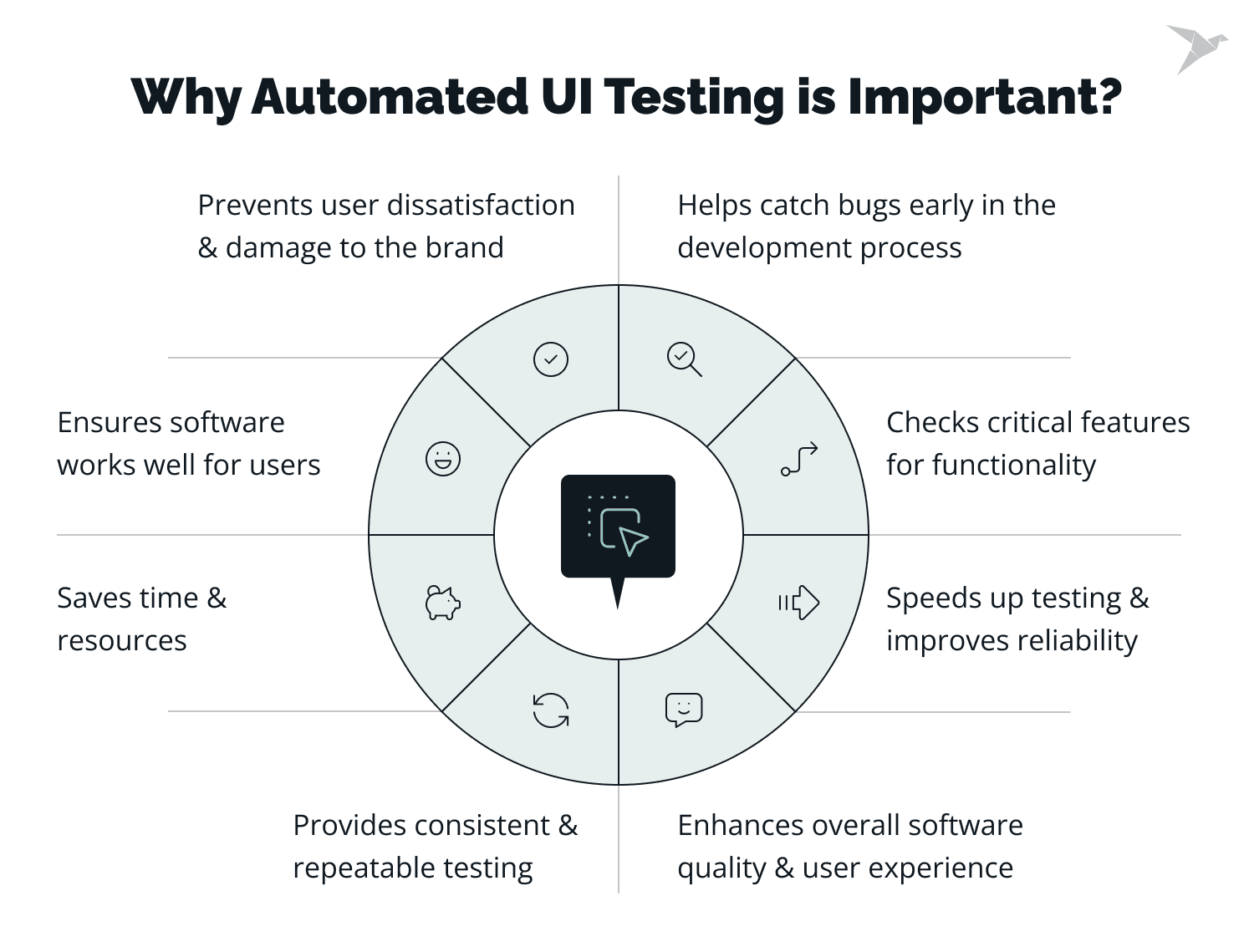 Why Automated UI Testing is Important?

Prevents user dissatisfaction & damage to the brand

Helps catch bugs early in the development process

Ensures software works well for users

Checks critical features for functionality

Saves time & resources

Speeds up testing & improves reliability

Provides consistent & repeatable testing

Enhances overall software quality & user experience