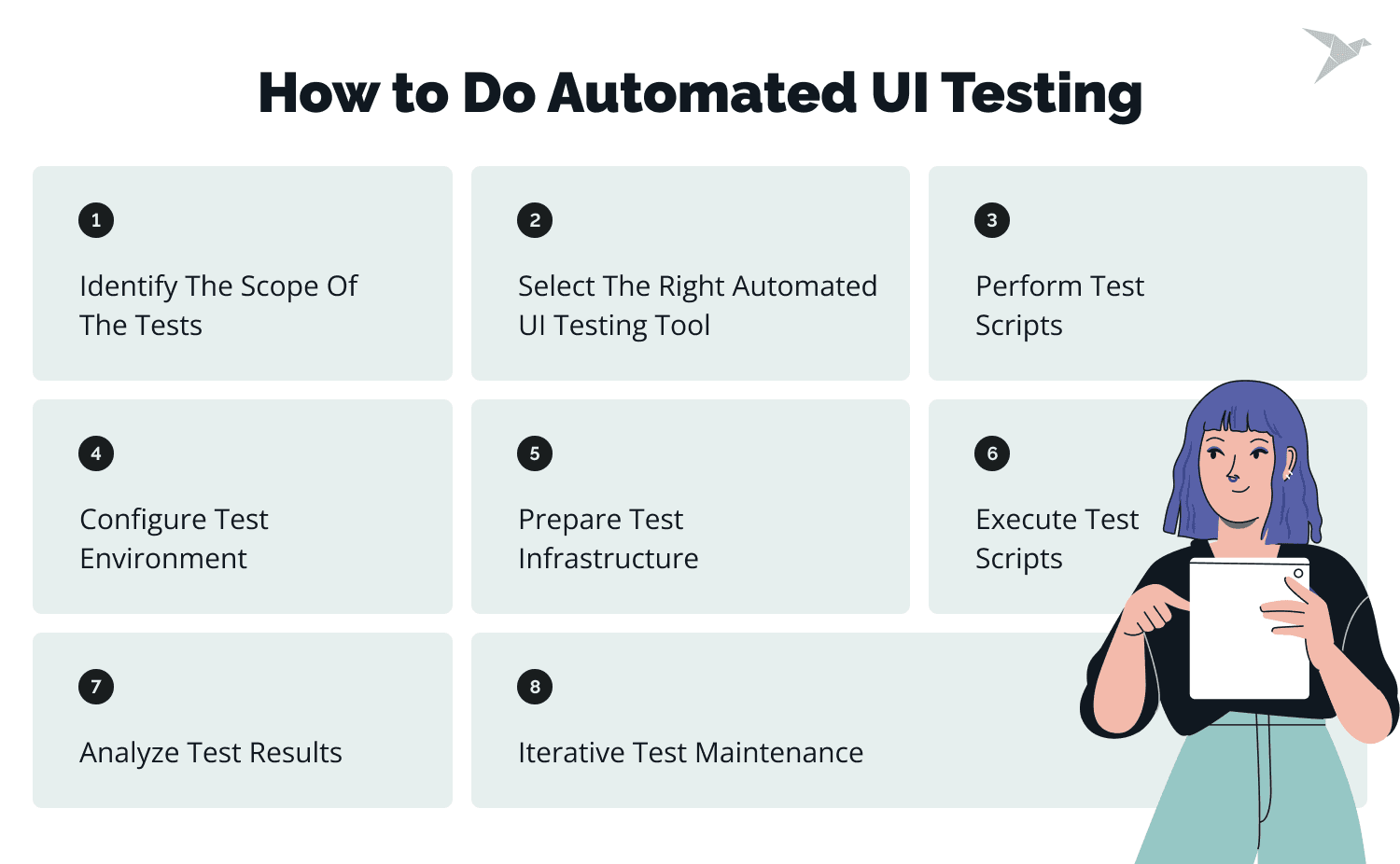 How to Do Automated UI Testing

1

Identify The Scope Of The Tests

2

Select The Right Automated UI Testing Tool

3

Perform Test Scripts

4

Configure Test Environment

5

Prepare Test Infrastructure

6

Execute Test Scripts

7

Analyze Test Results

8

Iterative Test Maintenance