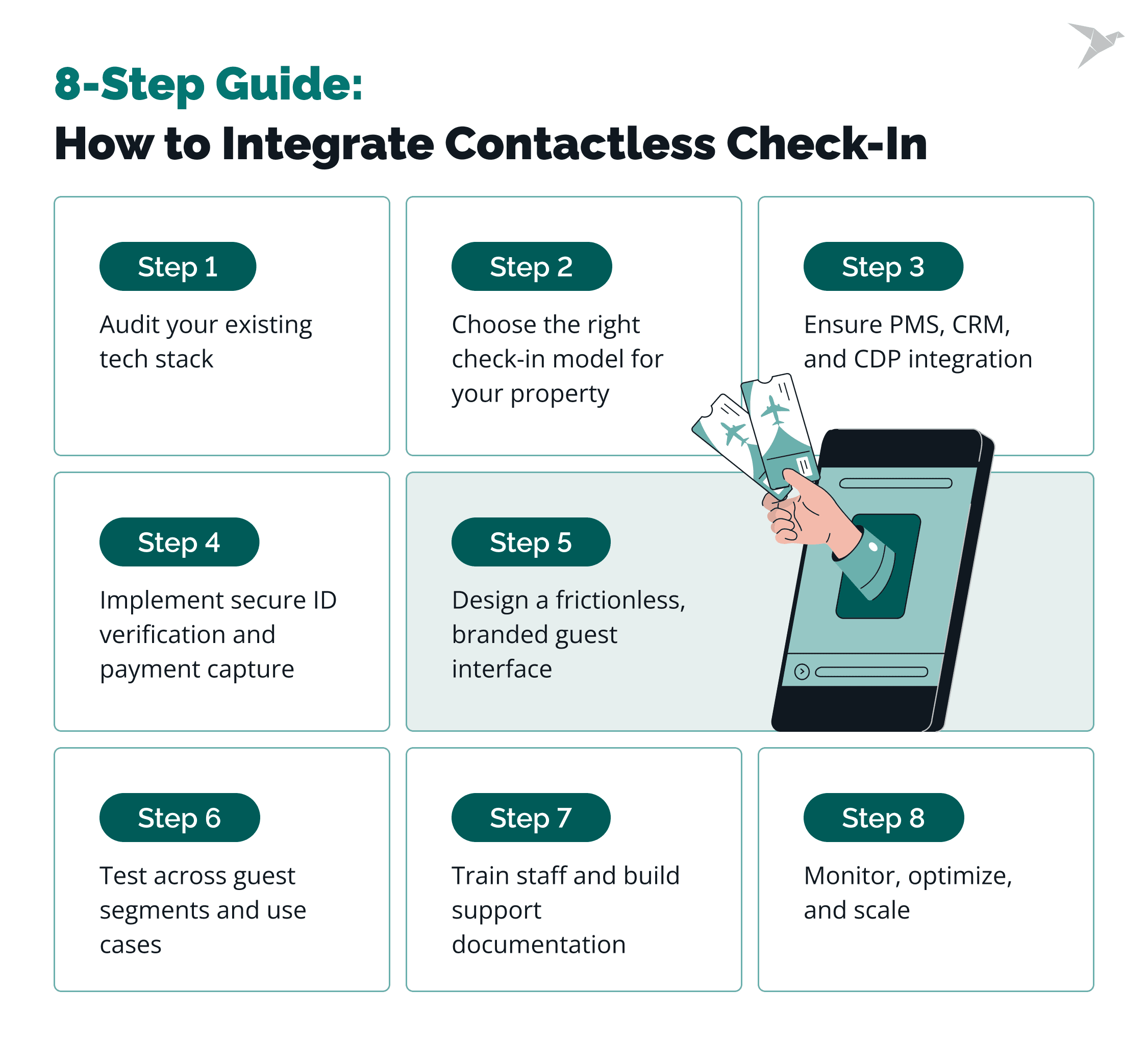 8-Step Guide:
How to Integrate Contactless Check-In

Step 1
Audit your existing tech stack

Step 2
Choose the right check-in model for your property

Step 3
Ensure PMS, CRM, and CDP integration

Step 4
Implement secure ID verification and payment capture

Step 5
Design a frictionless, branded guest interface

Step 6
Test across guest segments and use cases

Step 7
Train staff and build support documentation

Step 8
Monitor, optimize, and scale